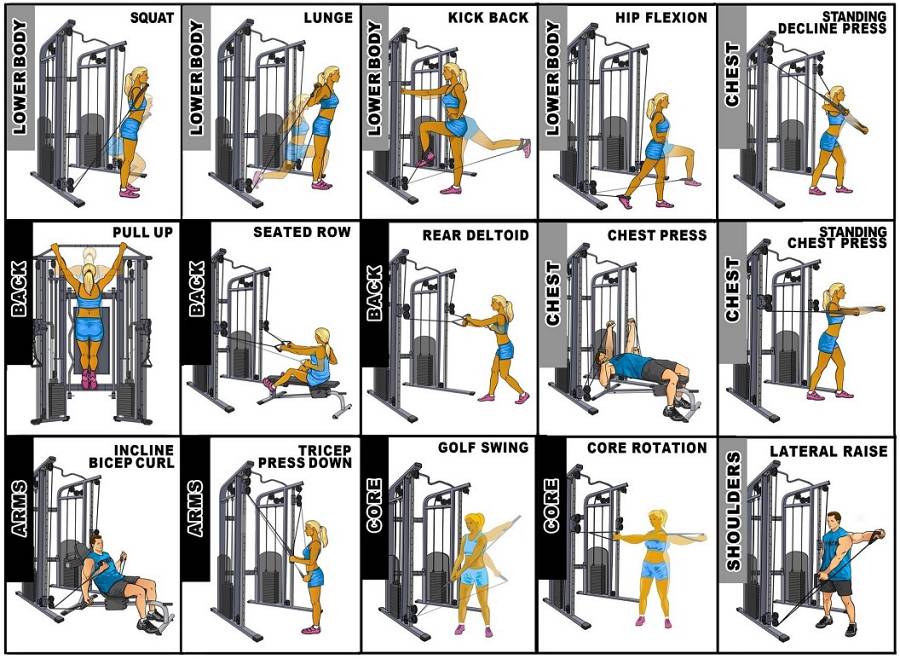 LOWER BODY
SQUAT

LOWER BODY
LUNGE

LOWER BODY
KICK BACK

LOWER BODY
HIP FLEXION

CHEST
STANDING DECLINE PRESS

BACK
PULL UP

BACK
SEATED ROW

BACK
REAR DELTOID

CHEST
CHEST PRESS

CHEST
STANDING CHEST PRESS

ARMS
INCLINE BICEP CURL

ARMS
TRICEP PRESS DOWN

CORE
GOLF SWING

CORE
CORE ROTATION

SHOULDERS
LATERAL RAISE