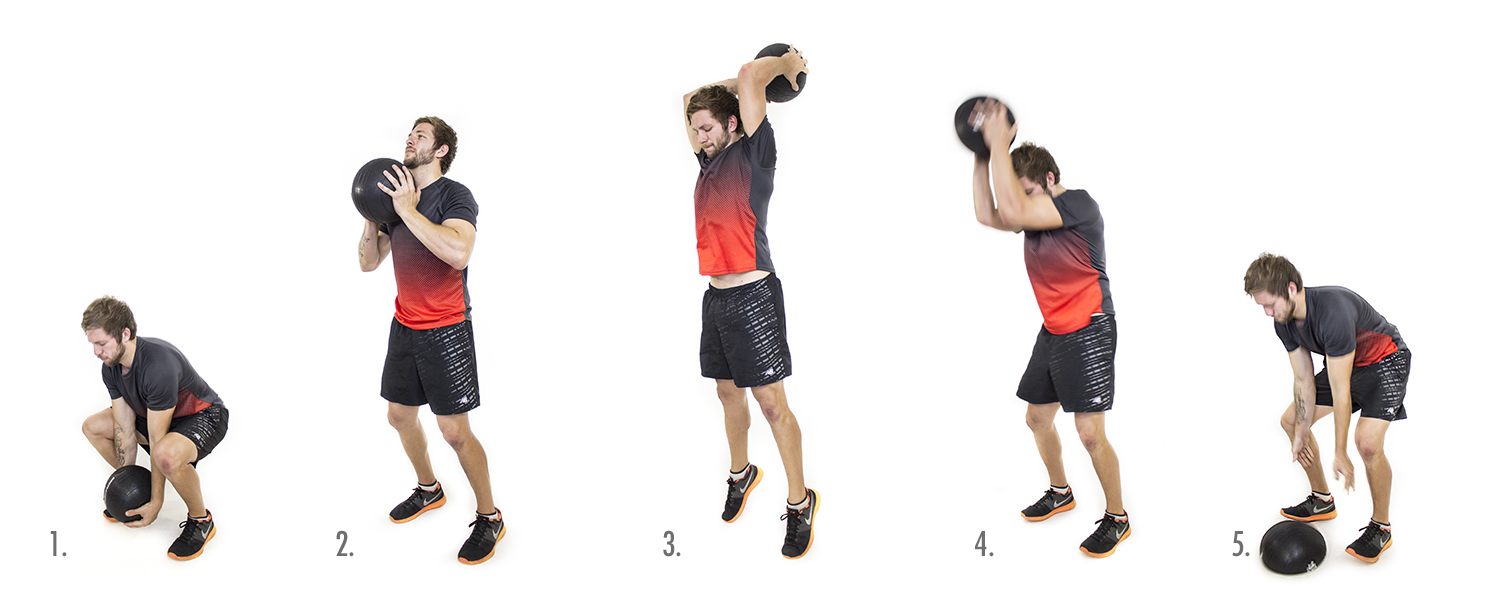 1.

2.

3.

4.

5.